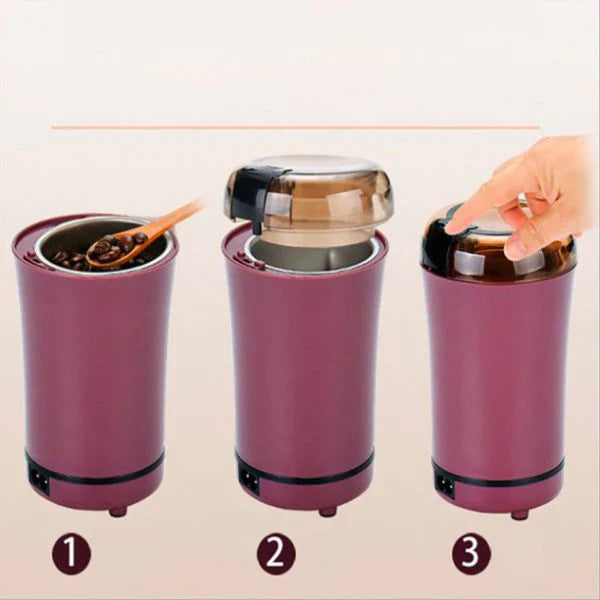 1

2

3